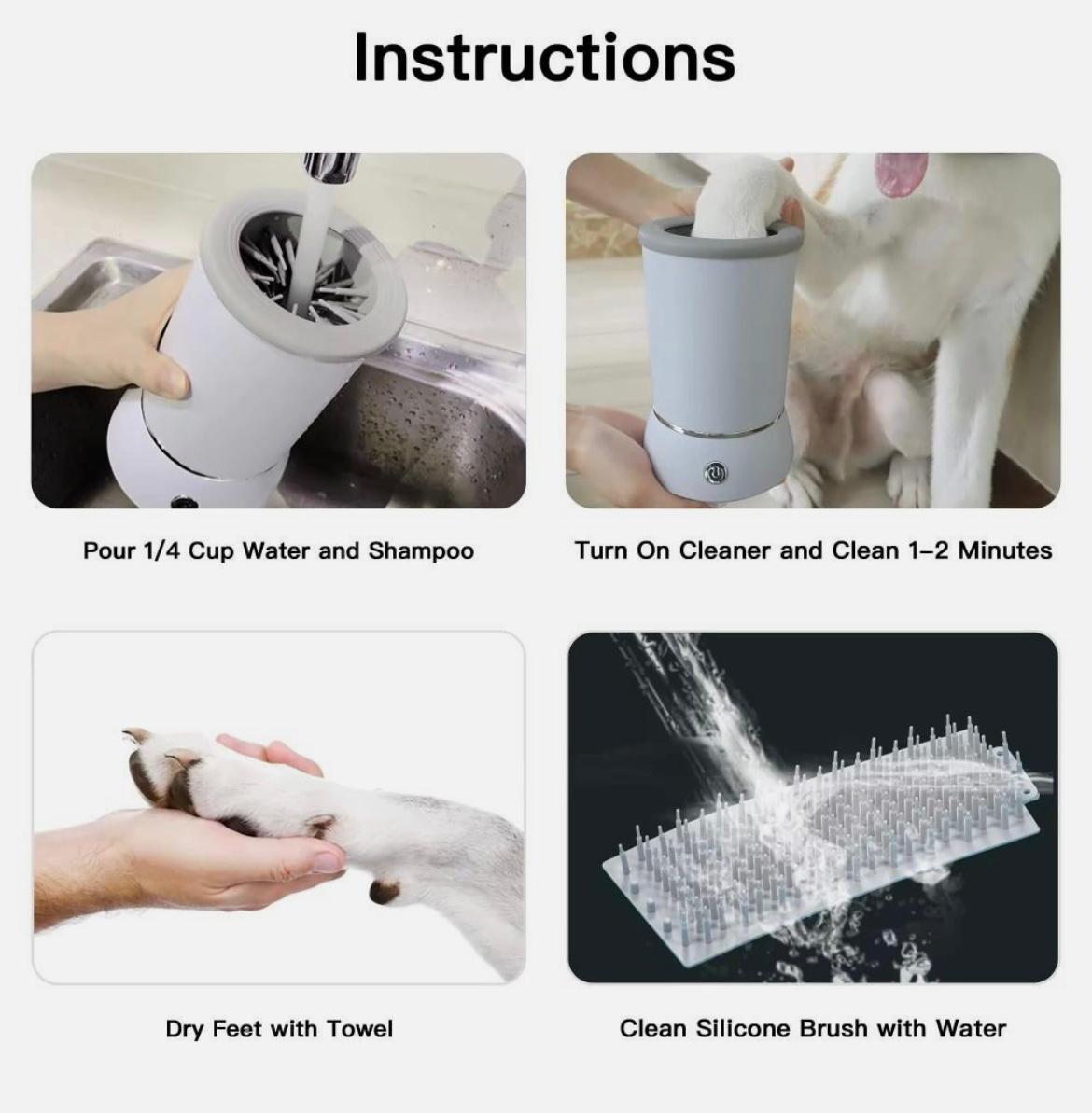 Instructions

Pour 1/4 Cup Water and Shampoo

Turn On Cleaner and Clean 1–2 Minutes

Dry Feet with Towel

Clean Silicone Brush with Water