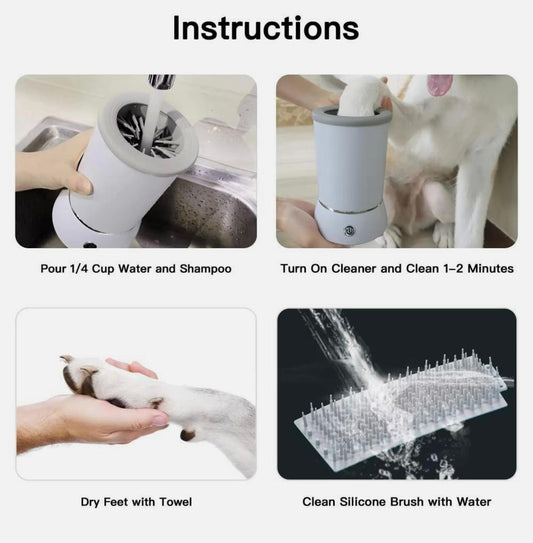 Instructions

Pour 1/4 Cup Water and Shampoo

Turn On Cleaner and Clean 1–2 Minutes

Dry Feet with Towel

Clean Silicone Brush with Water