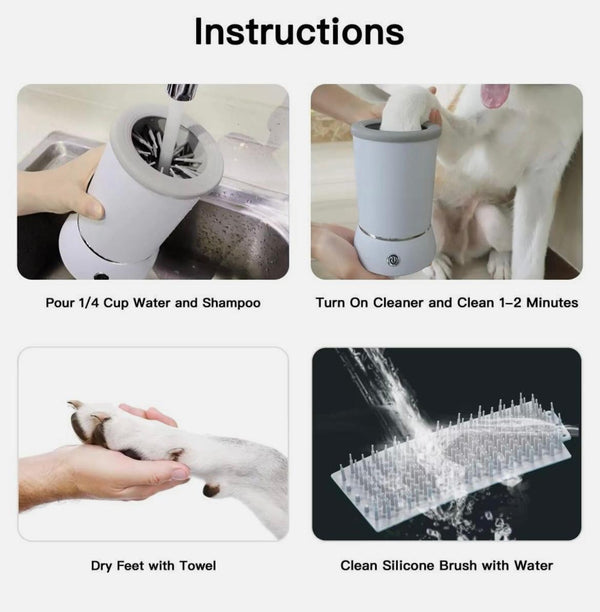 Instructions

Pour 1/4 Cup Water and Shampoo

Turn On Cleaner and Clean 1–2 Minutes

Dry Feet with Towel

Clean Silicone Brush with Water