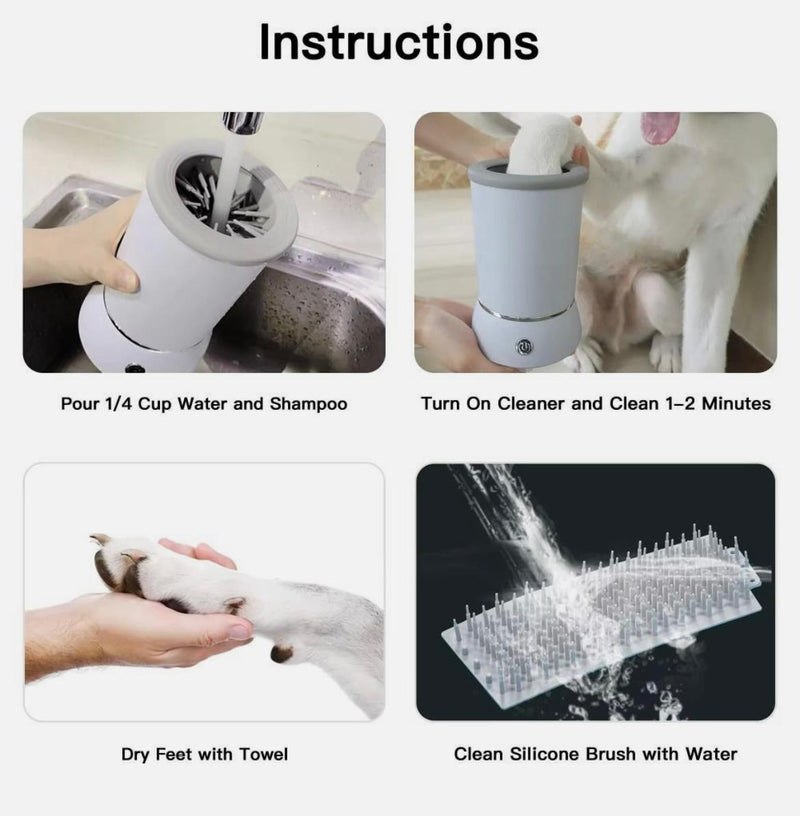 Instructions

Pour 1/4 Cup Water and Shampoo

Turn On Cleaner and Clean 1–2 Minutes

Dry Feet with Towel

Clean Silicone Brush with Water